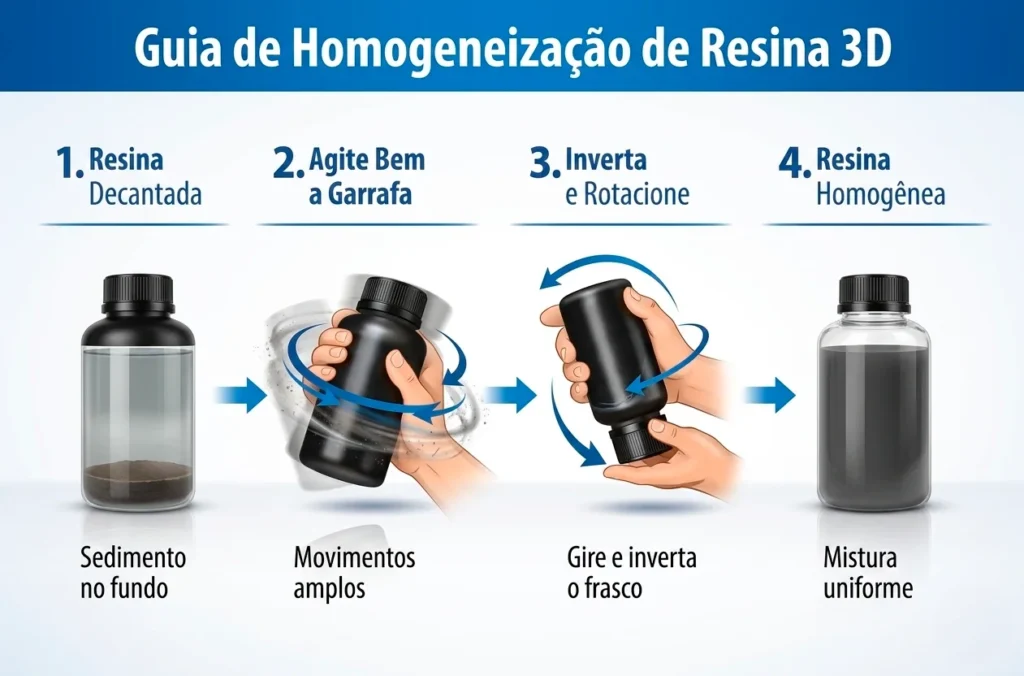 Guia de Homogeneização de Resina 3D

1. Resina Decantada

2. Agite Bem a Garrafa

3. Inverta e Rotacione

4. Resina Homogênea

Sedimento no fundo

Movimentos amplos

Gire e inverta o frasco

Mistura uniforme